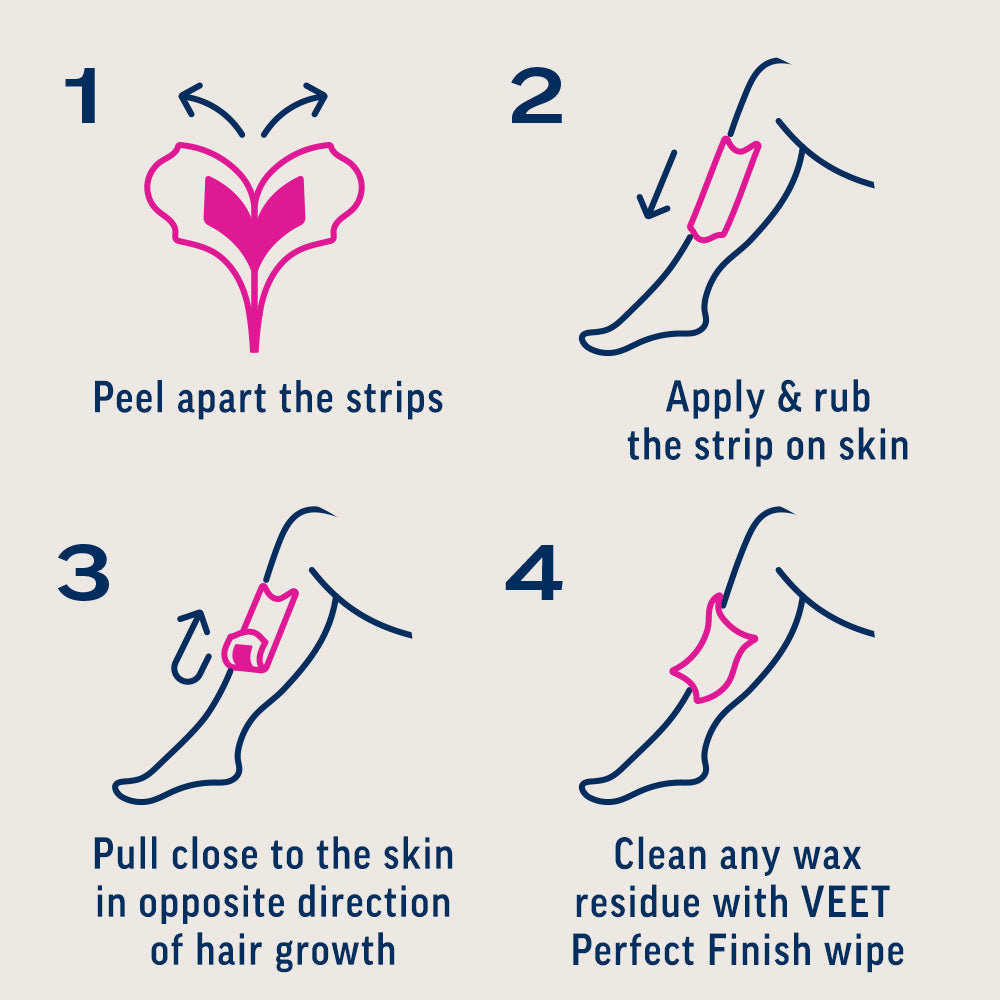 1

Peel apart the strips

2

Apply & rub the strip on skin

3

Pull close to the skin in opposite direction of hair growth

4

Clean any wax residue with VEET Perfect Finish wipe