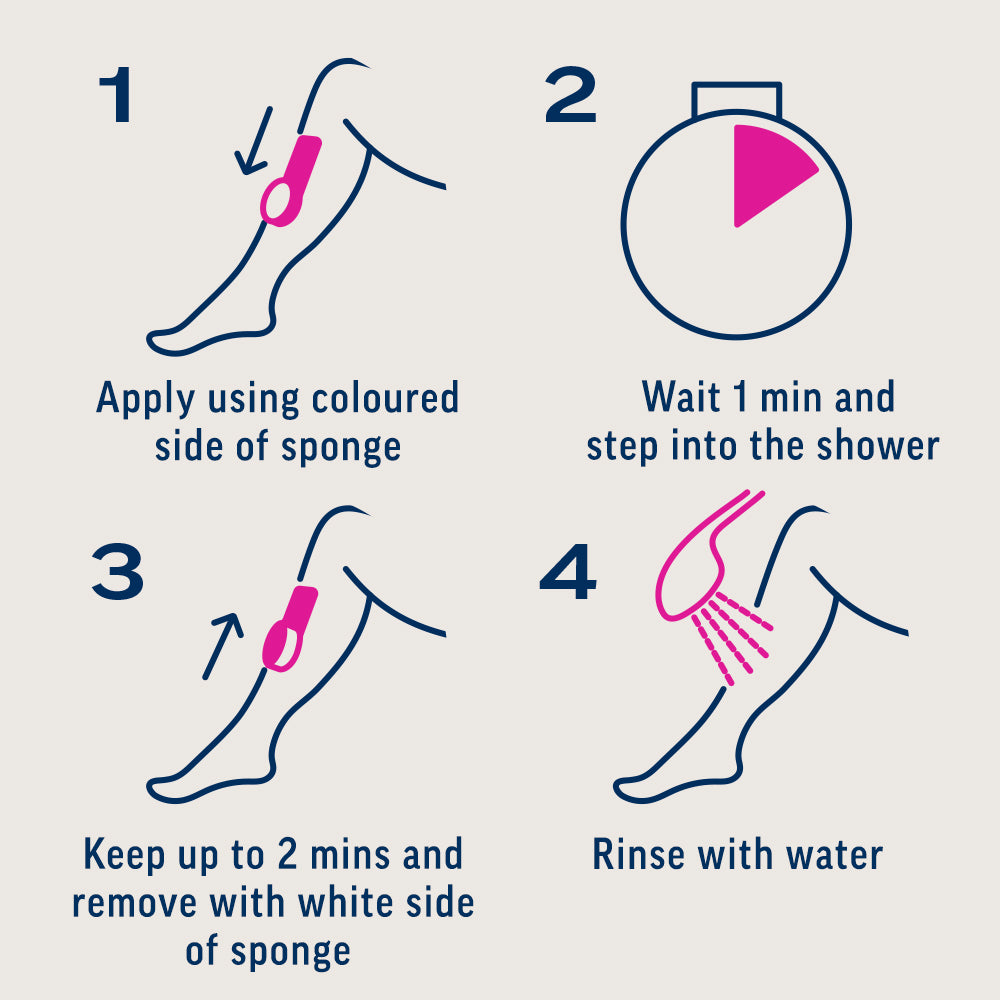 1

Apply using coloured side of sponge

2

Wait 1 min and step into the shower

3

Keep up to 2 mins and remove with white side of sponge

4

Rinse with water