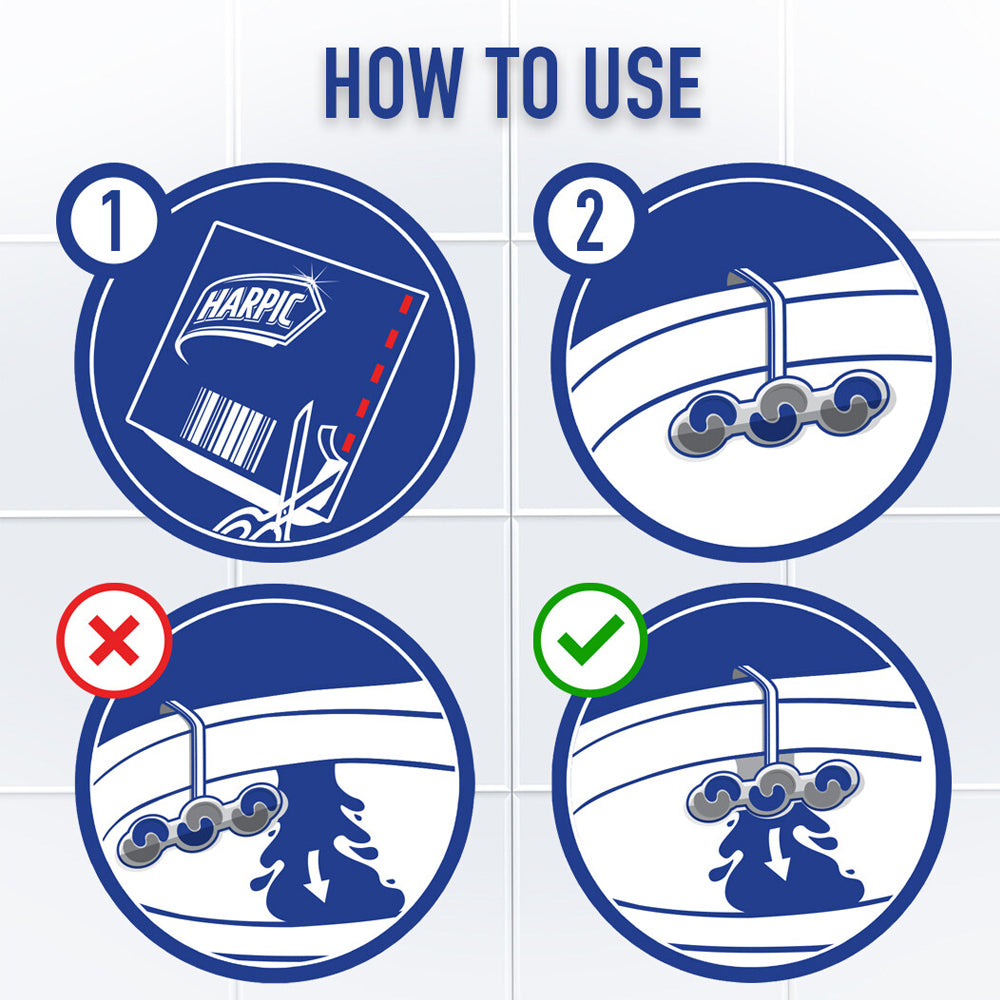 HOW TO USE

1

HARPIC

2