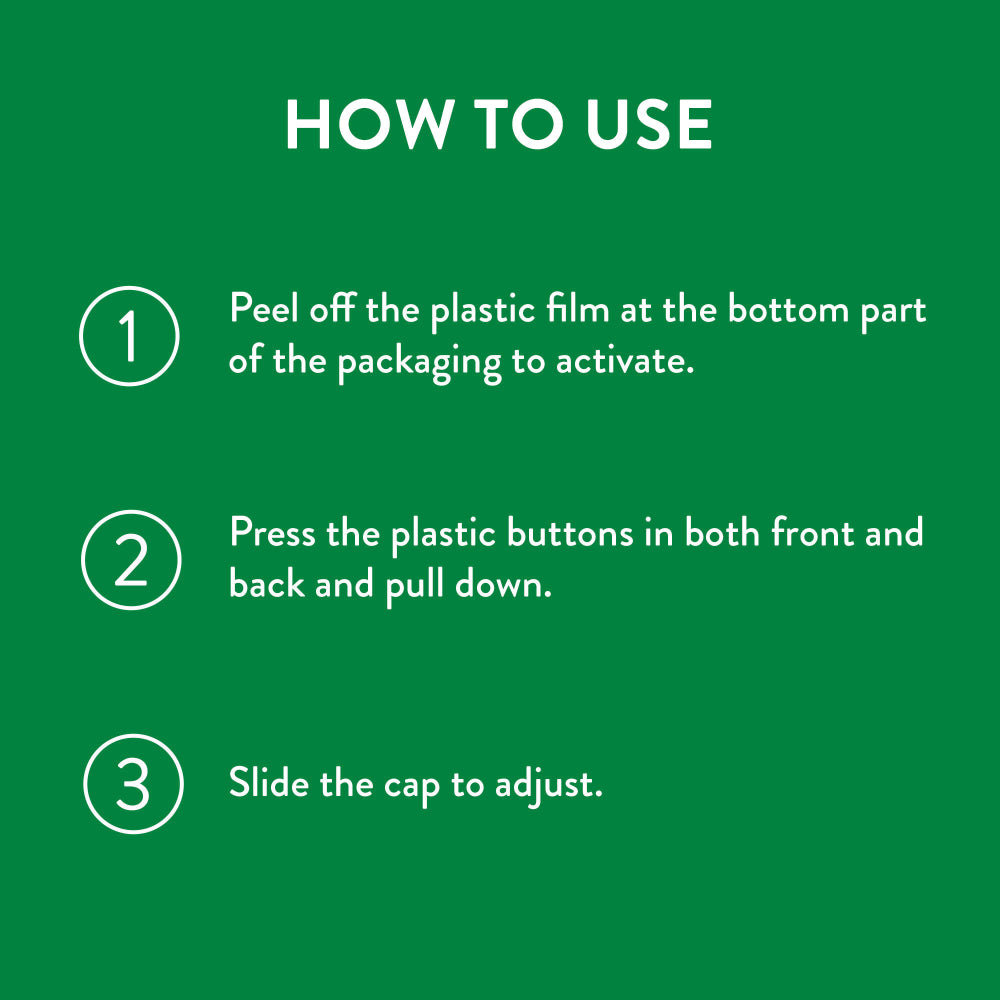 HOW TO USE

1 Peel off the plastic film at the bottom part of the packaging to activate.

2 Press the plastic buttons in both front and back and pull down.

3 Slide the cap to adjust.